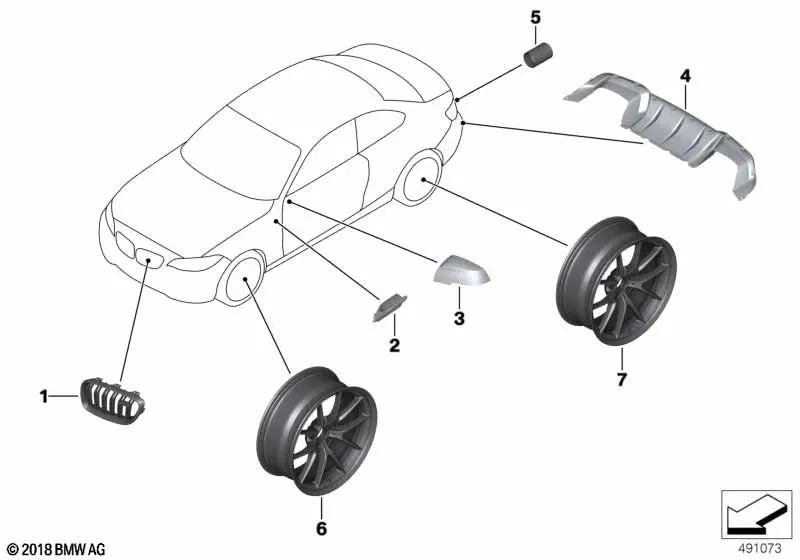 5
4
3
2
7
1
6
© 2018 BMW AG
491073