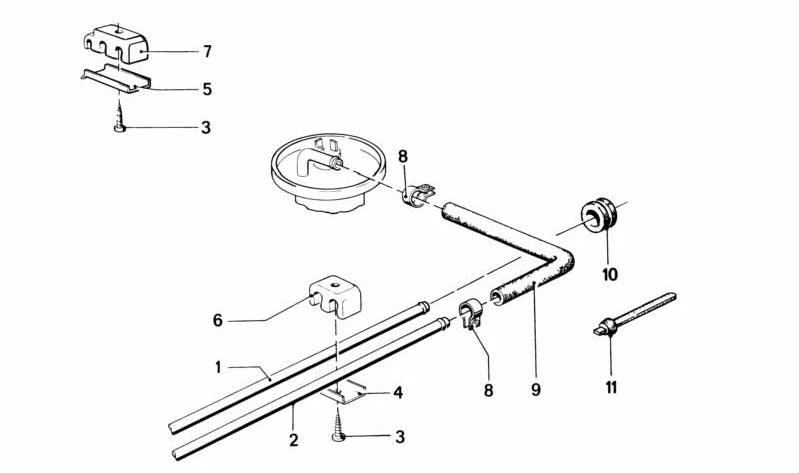 7
5
3
8
10
6
1
8
9
11
4
2
3