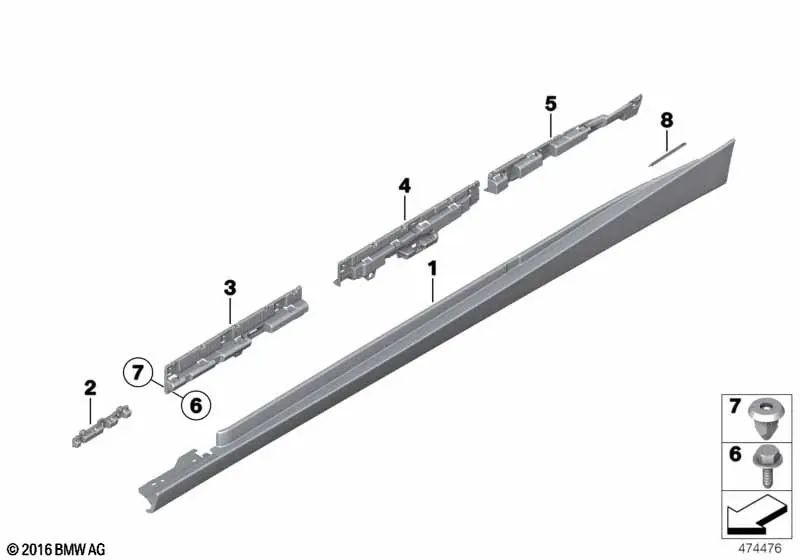 5
8
4
1
3
7
6
2
7
6
© 2016 BMW AG
474476