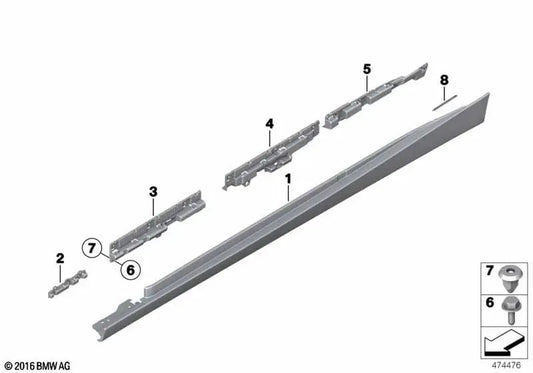 5
8
4
1
3
7
6
2
7
6
© 2016 BMW AG
474476