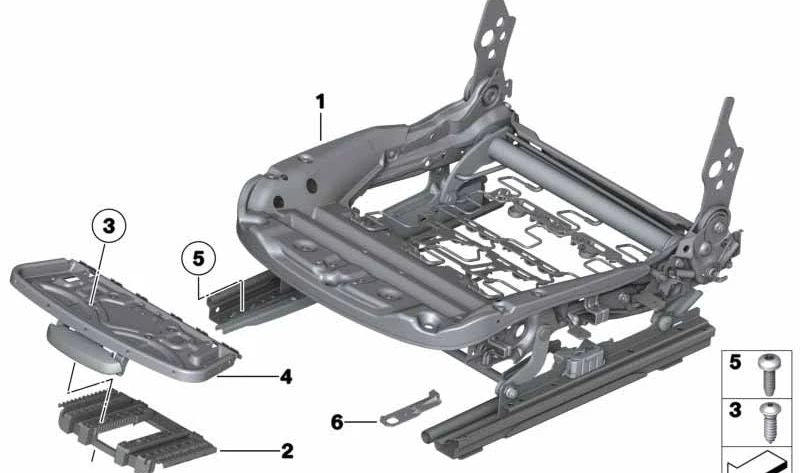 1
3
5
4
6
2
5
3