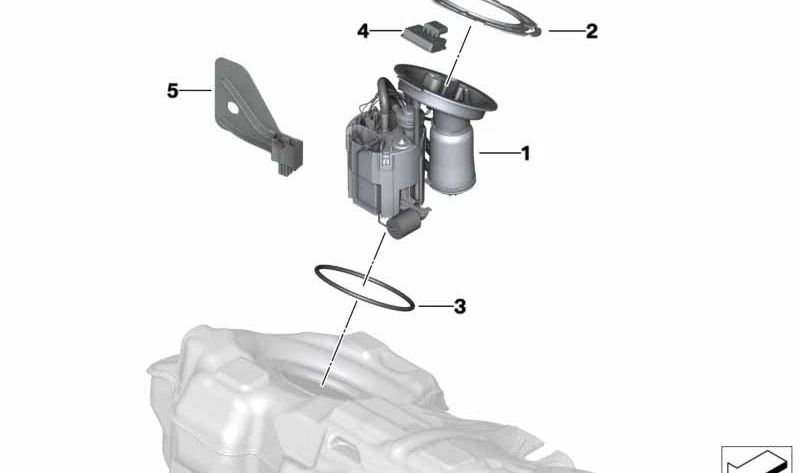 4
2
5
1
3