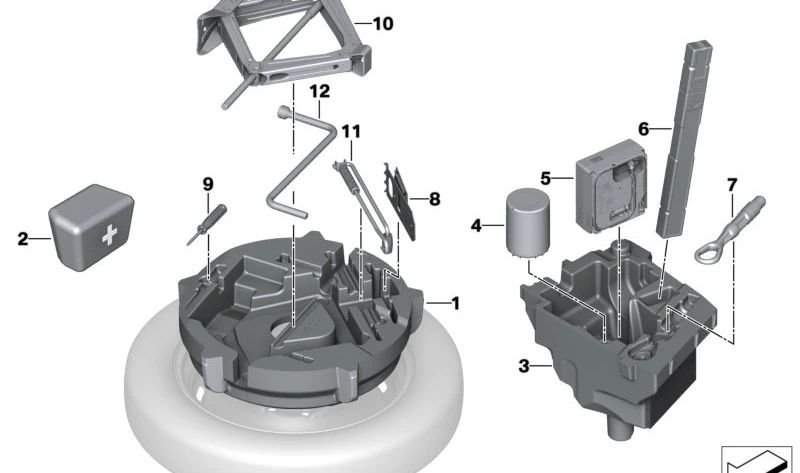 10
12
11
6
9
8
5
7
2
4
1
3