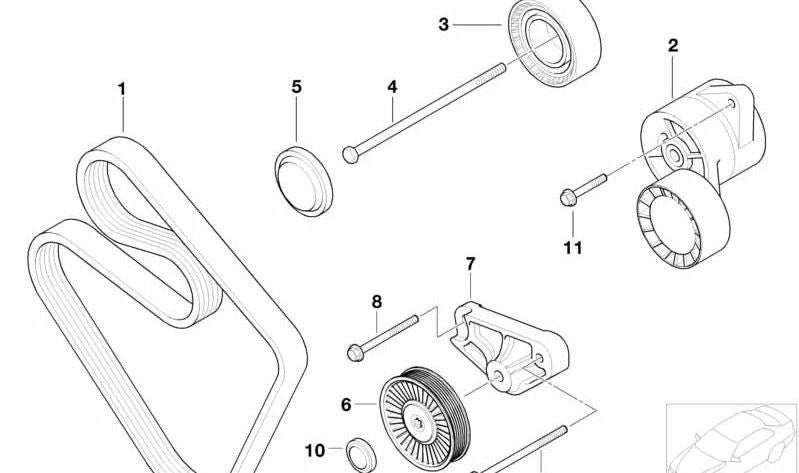 3
2
1
5
4
11
7
8
6
10