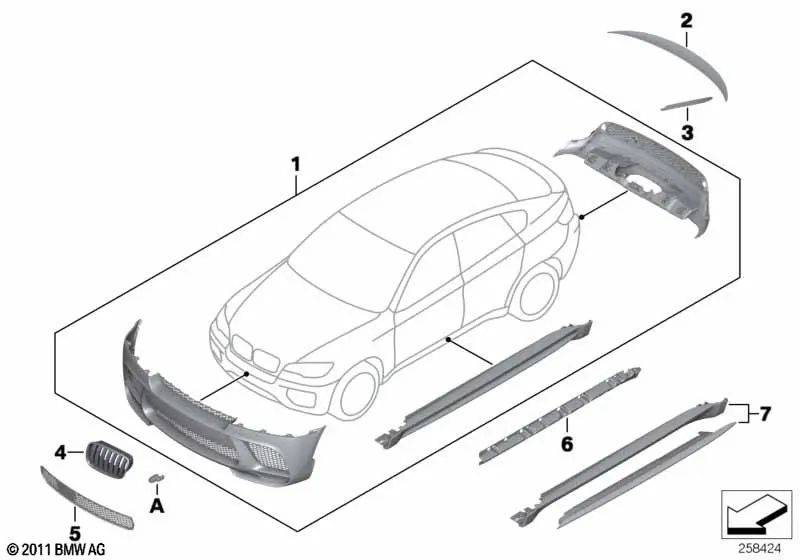 2
3
1
7
6
4
A
5
© 2011 BMW AG
258424