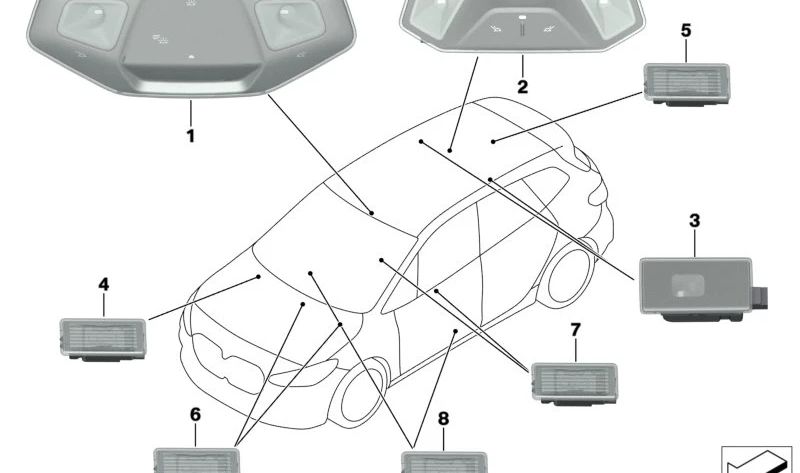 1
2
5
3
4
7
6
8