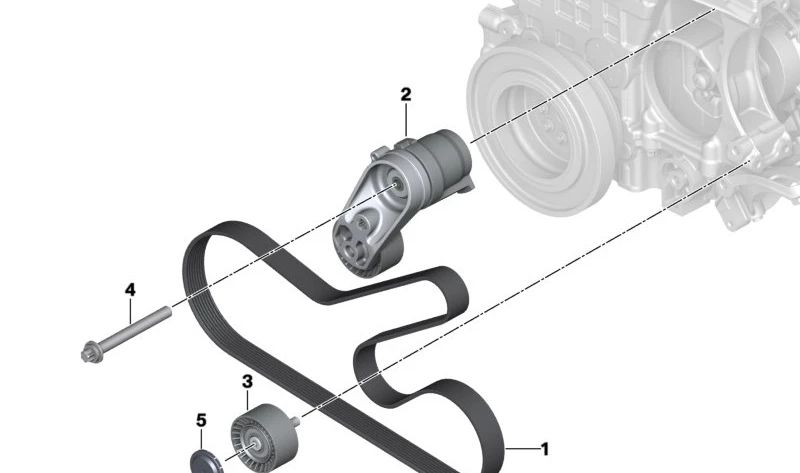 2
4
3
5
1