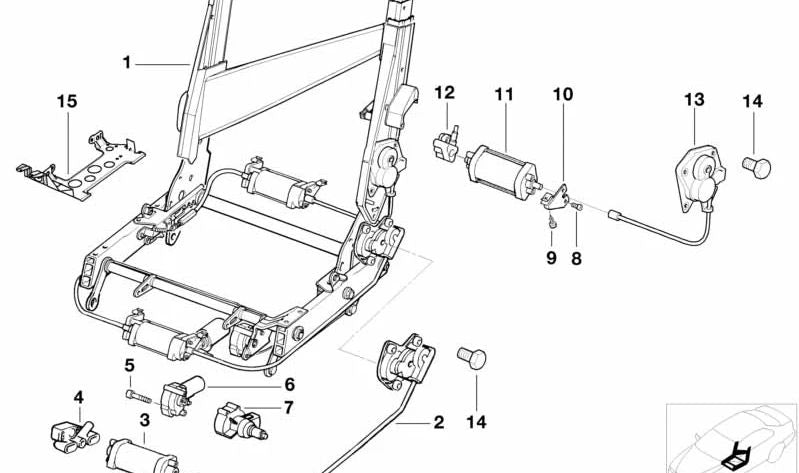 1
15
12
11
10
13
14
9
8
5
6
4
7
3
2
14