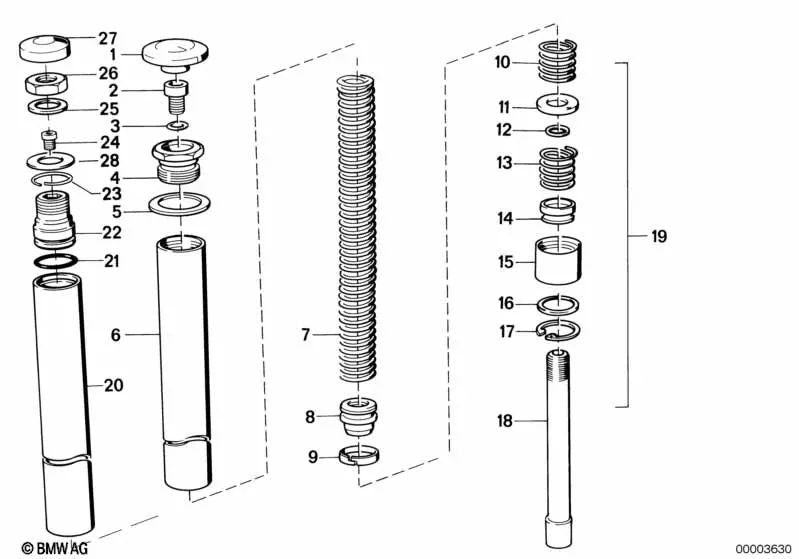 27
1
26
2
25
3
24
28
4
23
5
22
21
6
20
7
8
9
10
11
12
13
14
15
16
17
18
19
© BMW AG
00003630