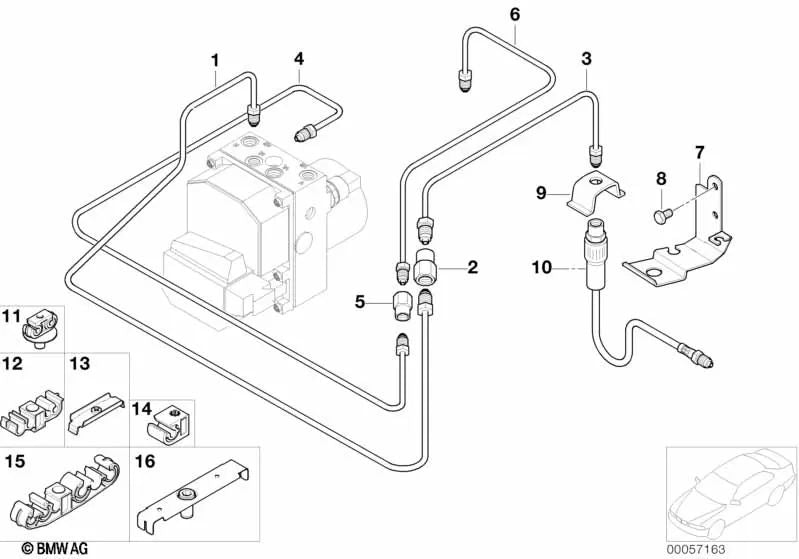 6
1
4
3
7
8
9
2
10
5
11
12
13
14
15
16
© BMW AG
00057163