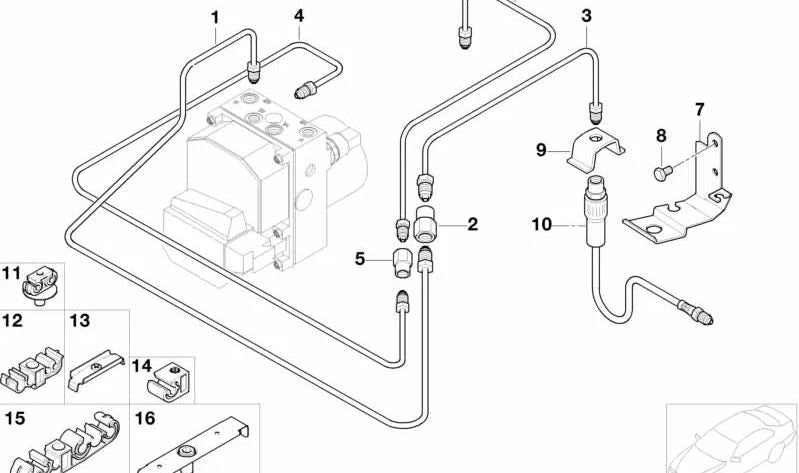 1
4
3
7
8
9
2
10
5
11
12
13
14
15
16