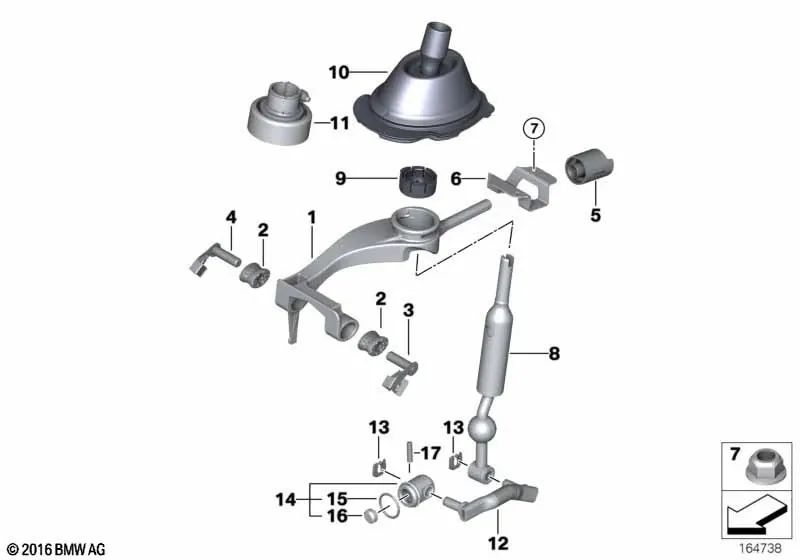 10
11
7
9
6
5
4
2
1
2
3
8
13
17
13
14
15
16
12
7
© 2016 BMW AG
164738