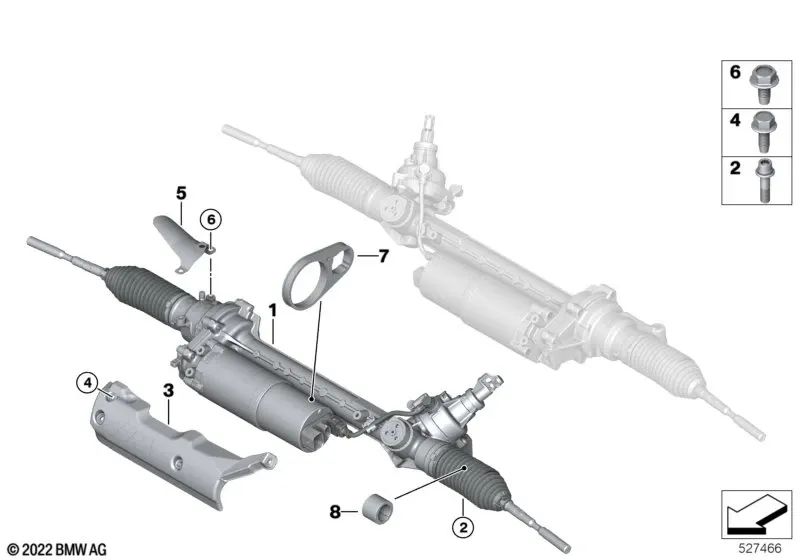 6
4
2
5
6
7
1
4
3
8
2
© 2022 BMW AG
527466