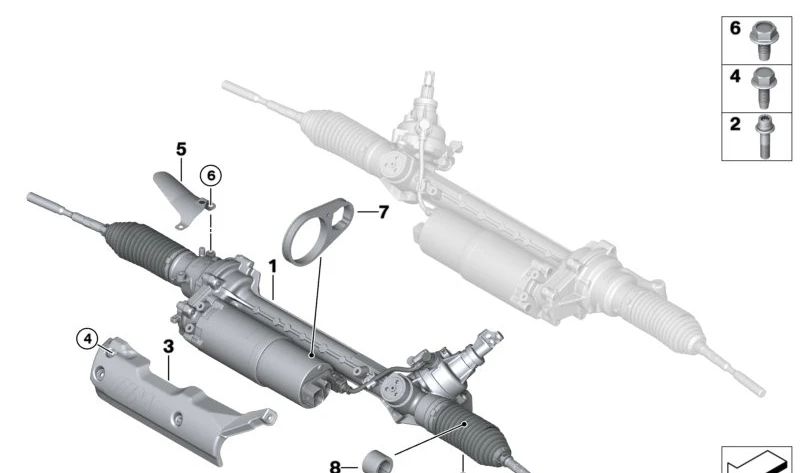 6
4
2
5
6
7
1
4
3
8