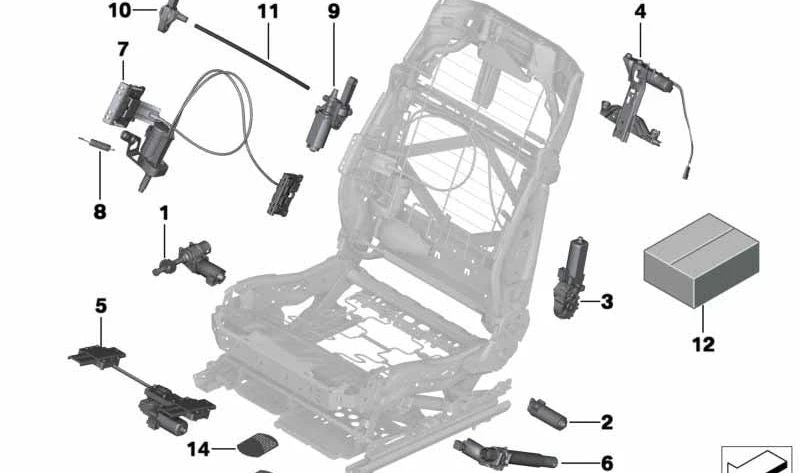 10
11
9
4
7
8
1
3
12
5
2
14
6