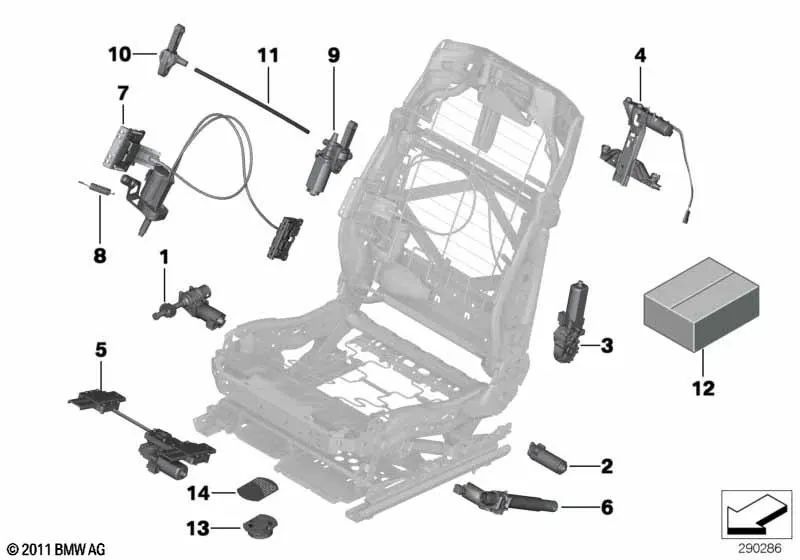 10
11
9
4
7
8
1
3
12
5
2
14
6
13
© 2011 BMW AG
290286