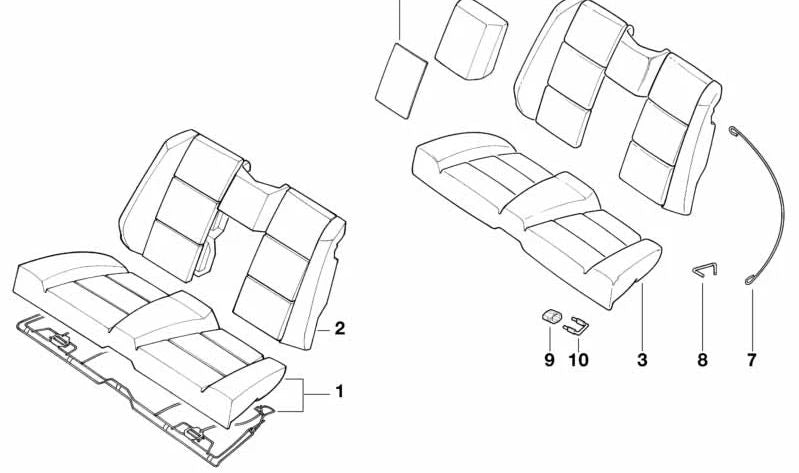 2
1
9
10
3
8
7