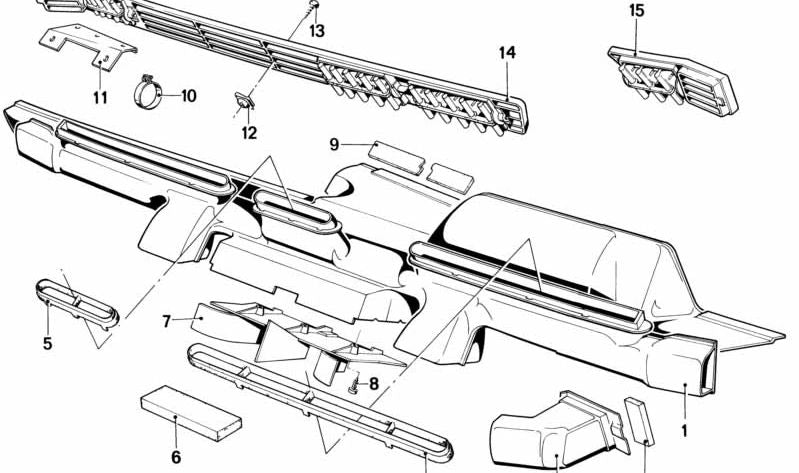 13
15
14
11
10
12
9
5
7
8
6
1