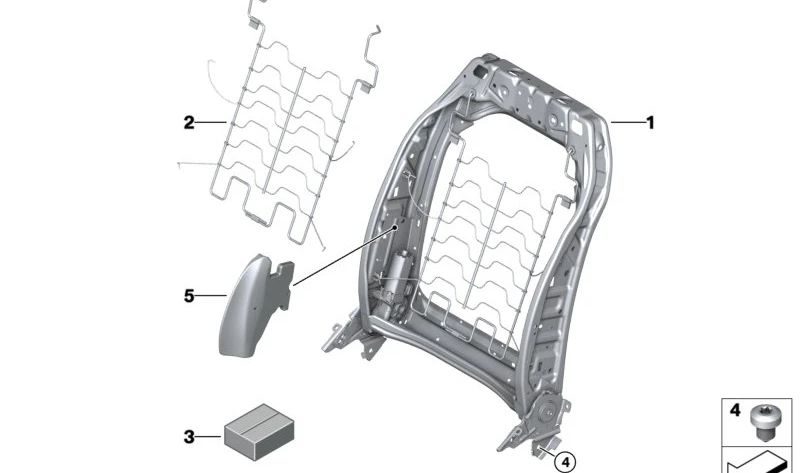 2
1
5
3
4
4