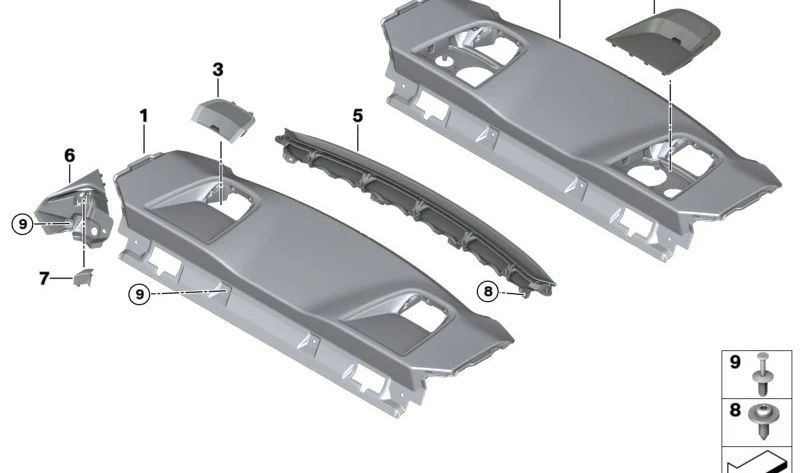 3
1
5
6
9
7
9
8
9
8