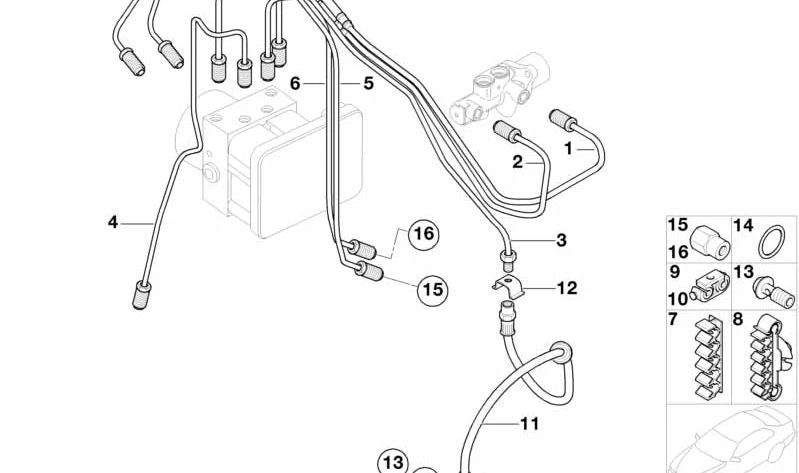 6
5
1
2
4
16
3
15
12
11
13
15
16
14
9
10
13
7
8