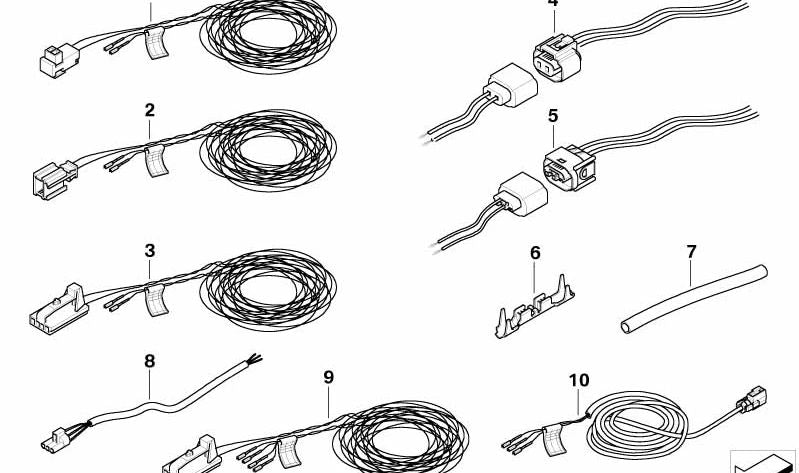 4
2
5
3
6
7
8
9
10