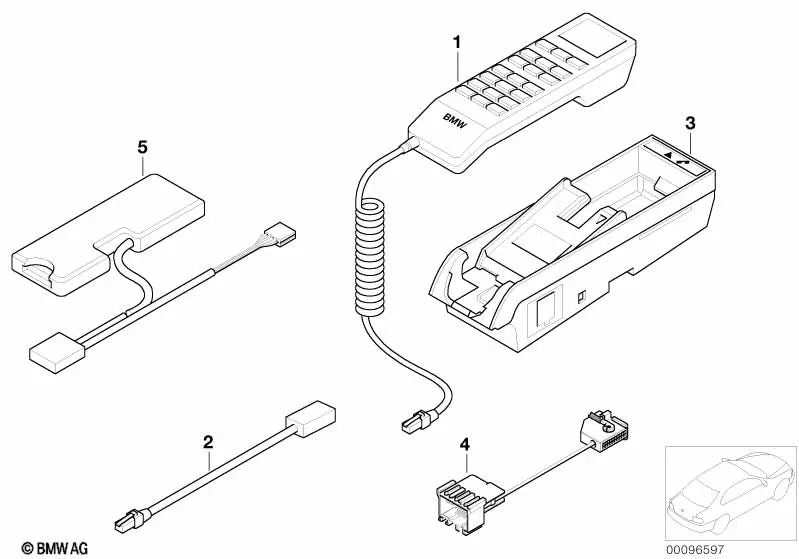 1
BMW
3
5
2
4
© BMW AG
00096597