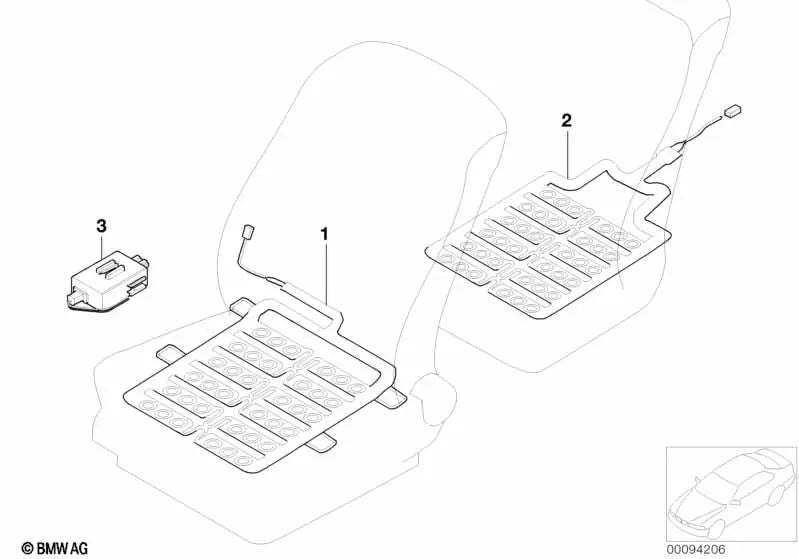 2

3

1

© BMW AG

00094206