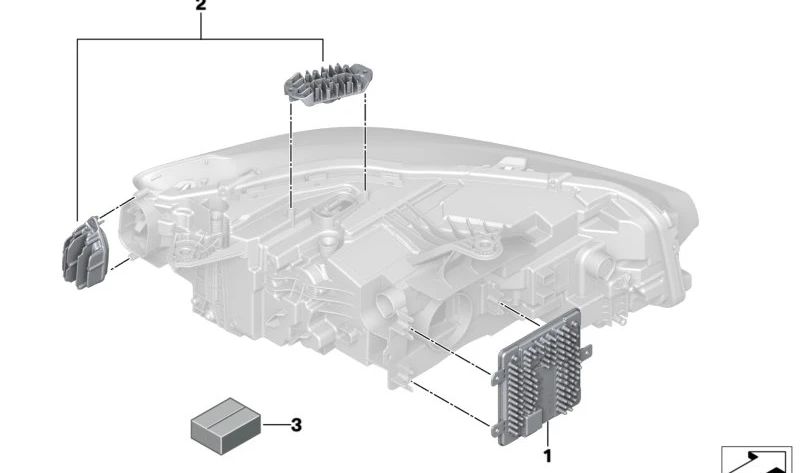 2
3
1