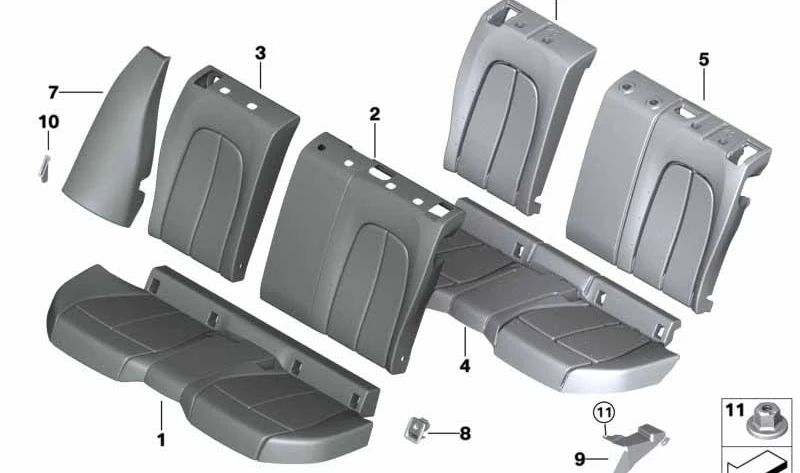 7
10
3
2
5
4
1
8
11
9
11