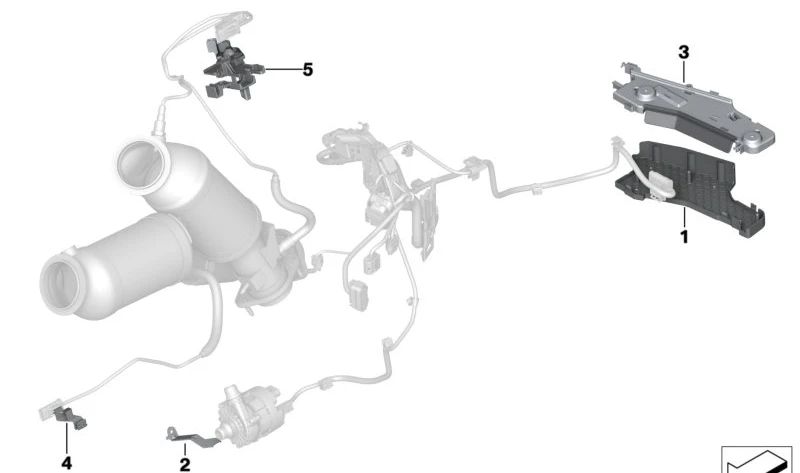 5
3
1
4
2