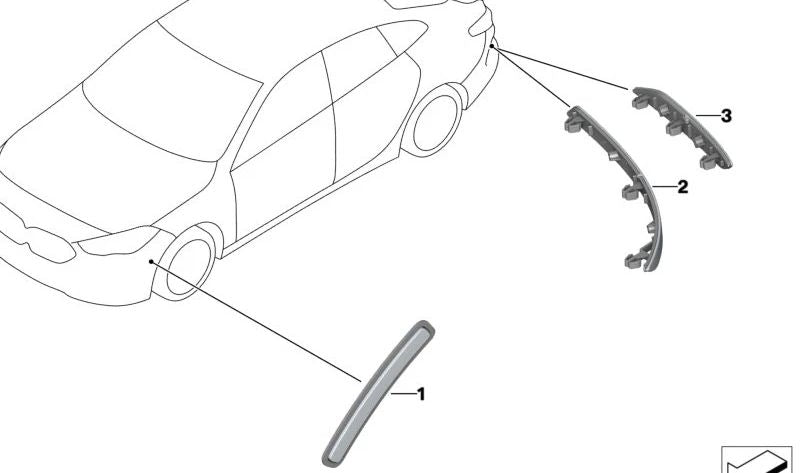 3
2
1