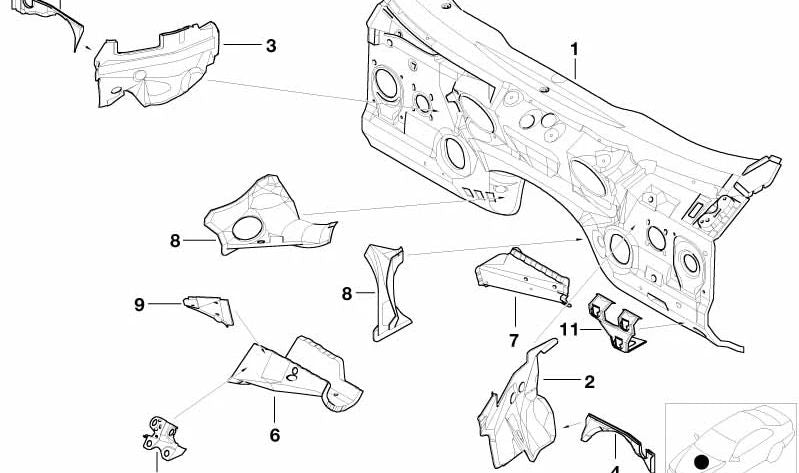 3
1
8
8
9
7
11
2
6
4