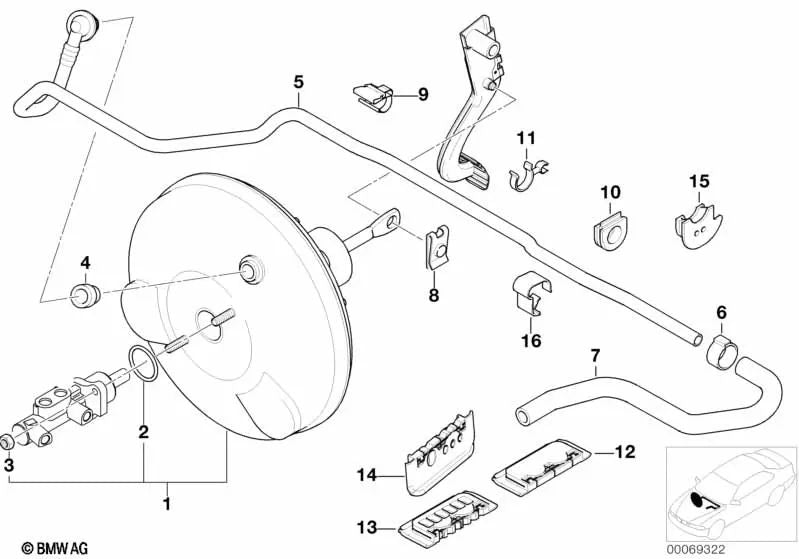 5
9
11
10
15
4
8
16
6
7
2
3
1
14
12
13
© BMW AG
00069322