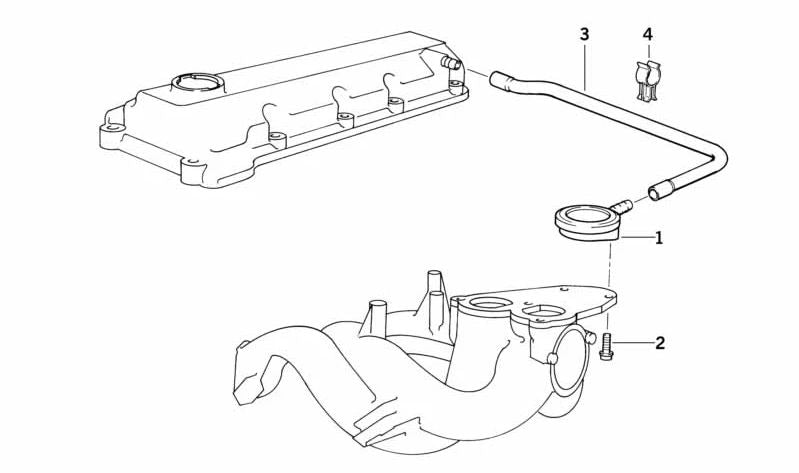 3
4
1
2