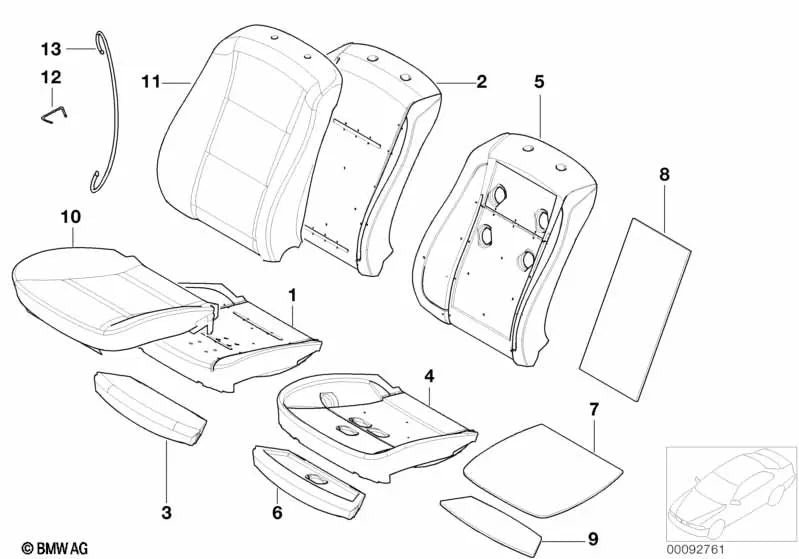 13
12
11
2
5
8
10
1
4
7
3
6
9
© BMW AG
00092761