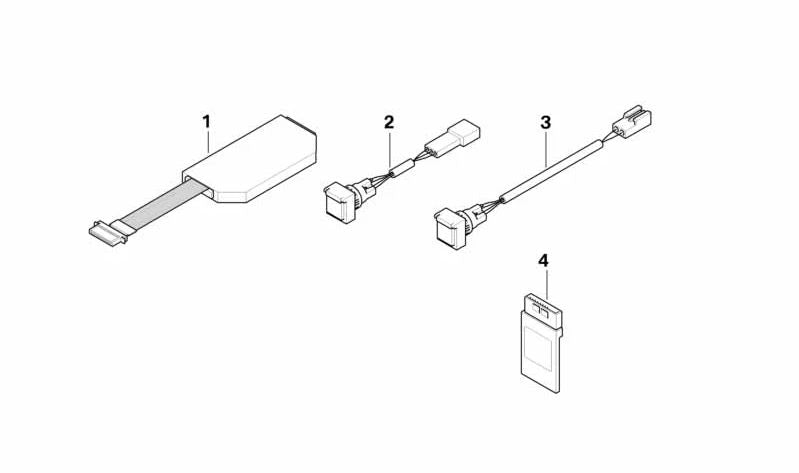 1
2
3
4