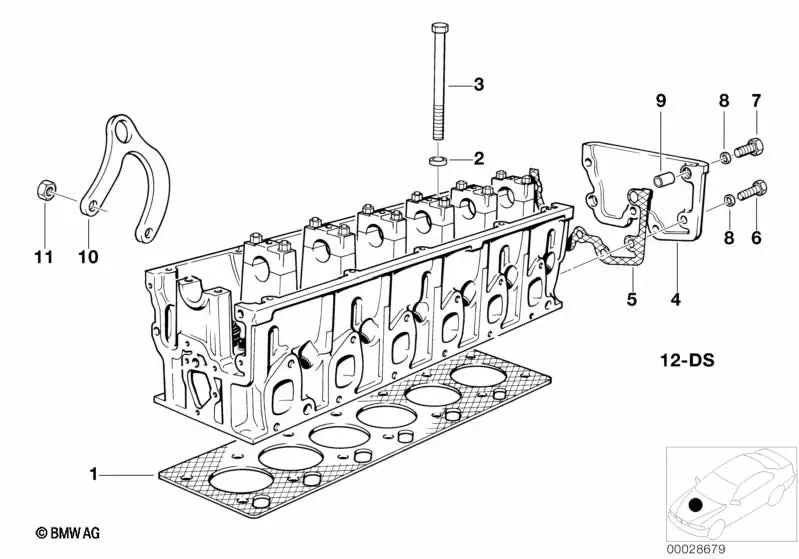 3
9
8
7
2
11
10
8
6
5
4
12-DS
1
© BMW AG
00028679