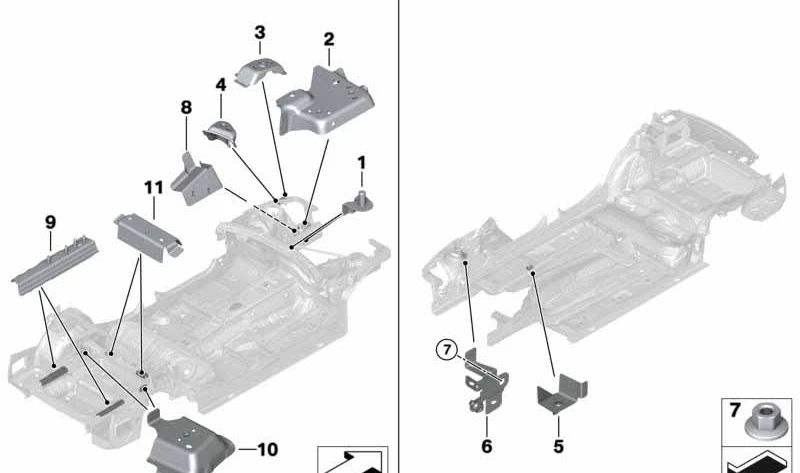 3
2
4
8
1
11
9
10
7
6
5
7