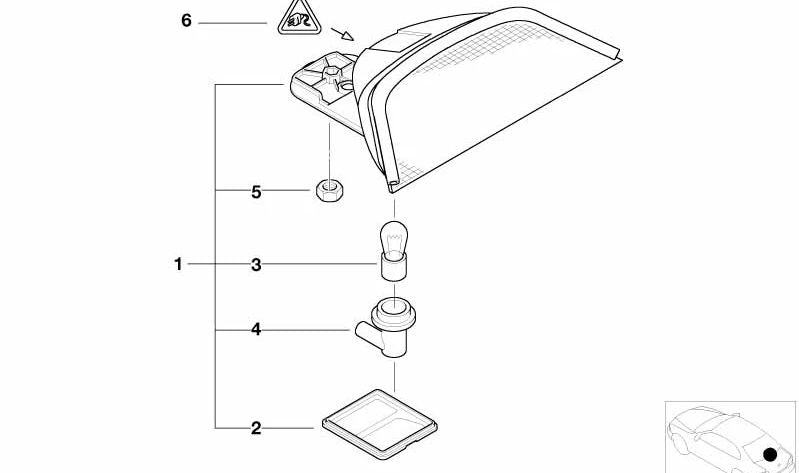 6
5
1
3
4
2