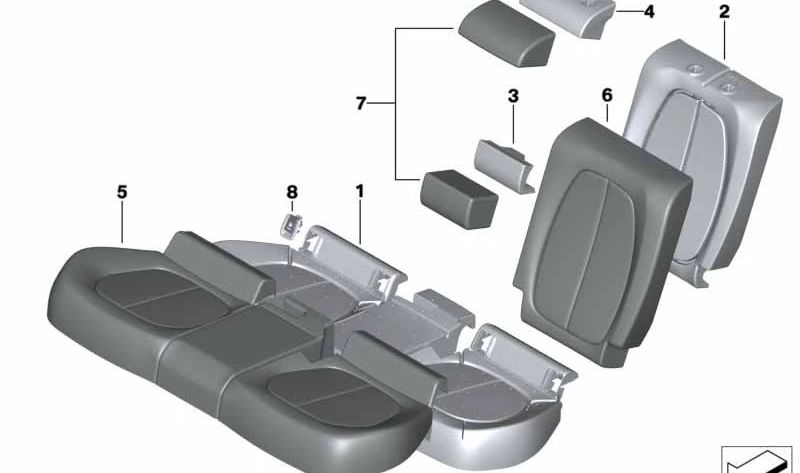 4
2
7
3
6
5
8
1