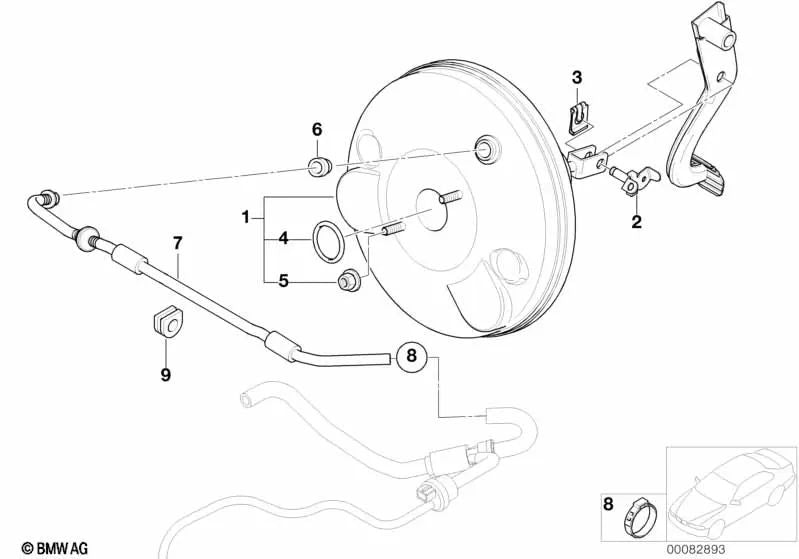 3
6
1
4
5
2
7
9
8
8
© BMW AG
00082893