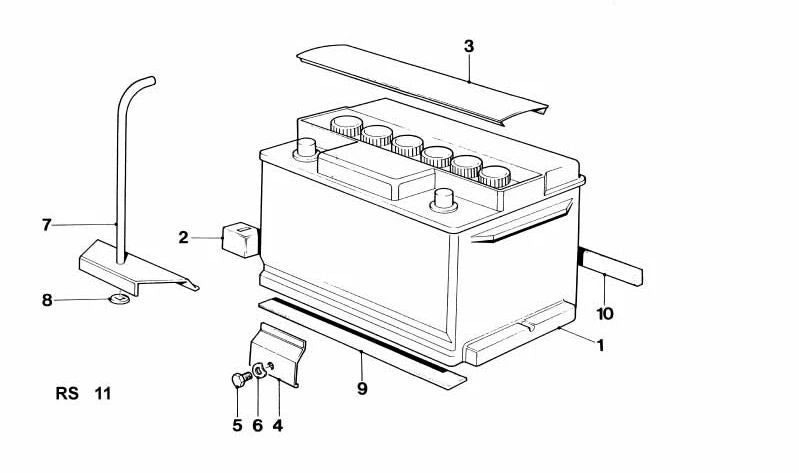 3

7

2

8

10

1

9

RS 11

5 6 4