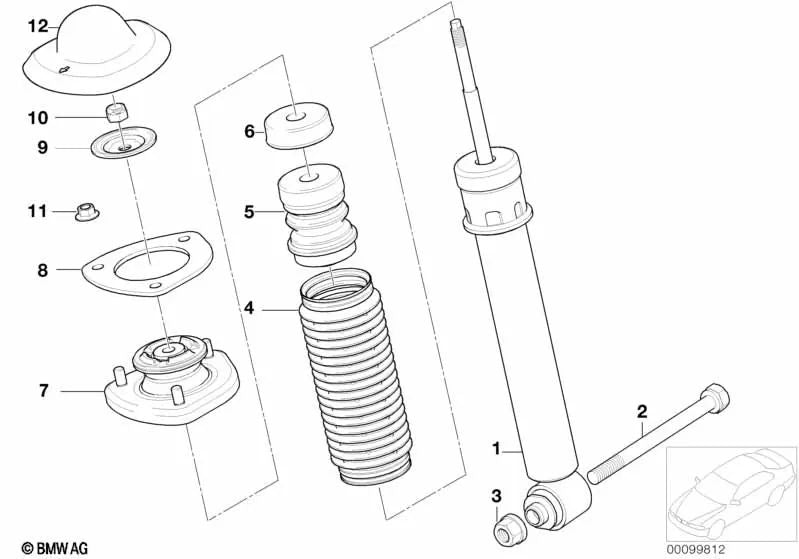 12
10
9
11
8
7
6
5
4
1
2
3
© BMW AG
00099812