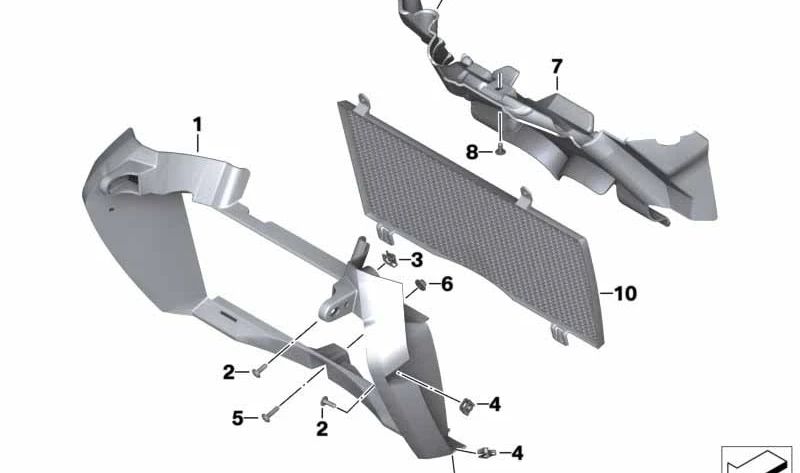 7
1
8
3
6
10
2
4
5
2
4