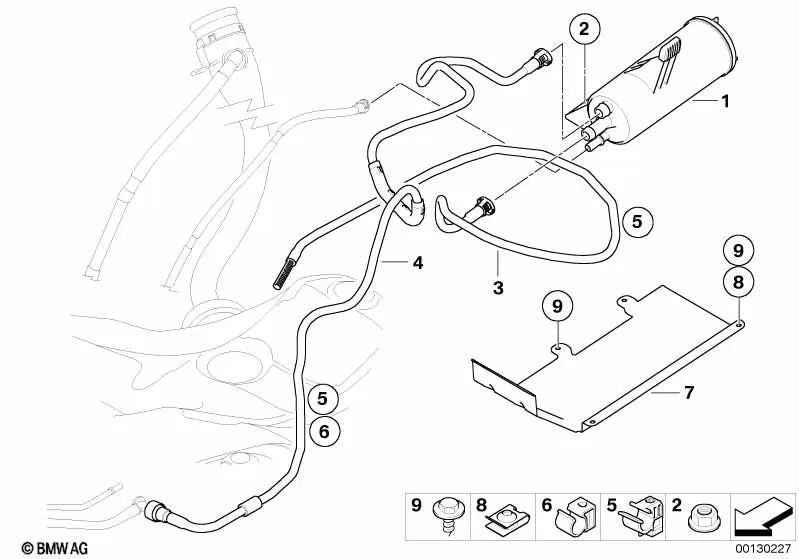 2
1
5
4
3
9
8
9
7
5
6
9
8
6
5
2
© BMW AG
00130227