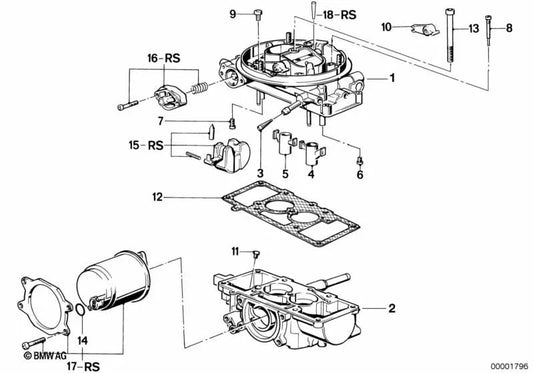 9
18-RS
10
13
8
16-RS
1
7
15-RS
3
5
4
6
12
11
2
14
© BMW AG
17-RS
00001796