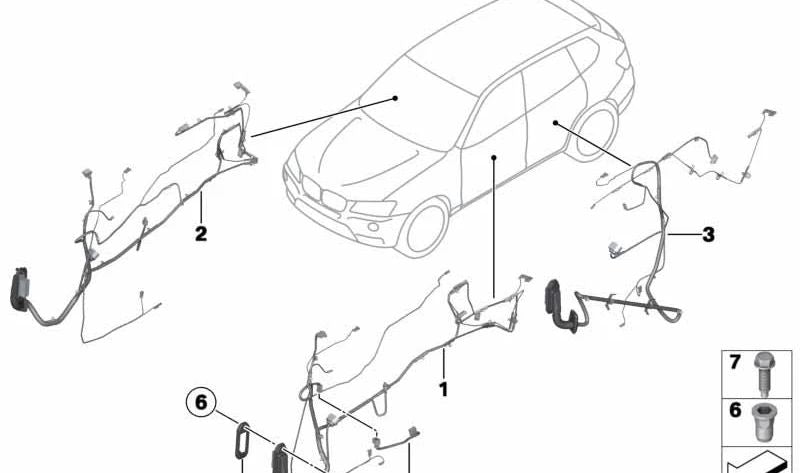 2
3
1
6
7
6