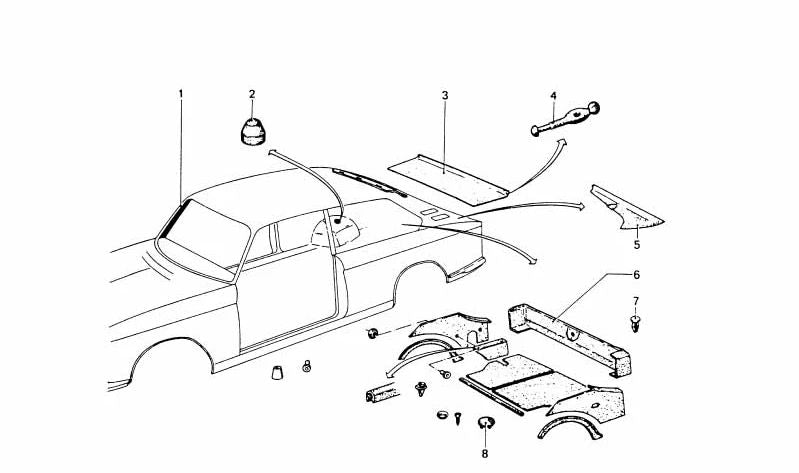 1
2
3
4
5
6
7
8