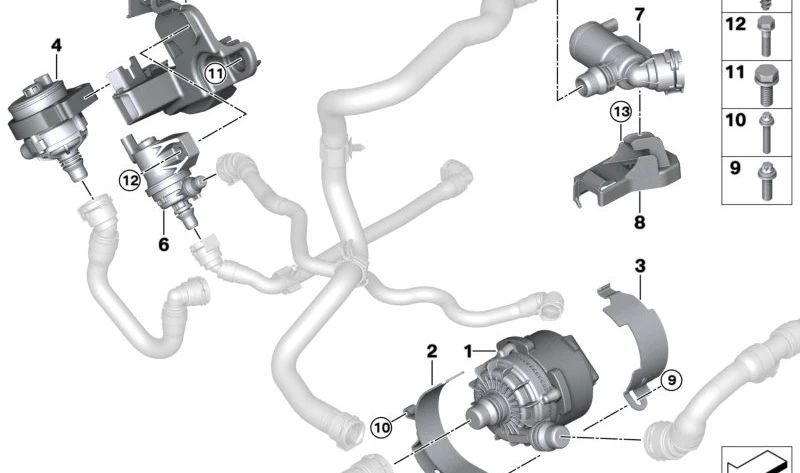 4
11
12
6
7
13
8
3
2
1
9
10
12
11
10
9